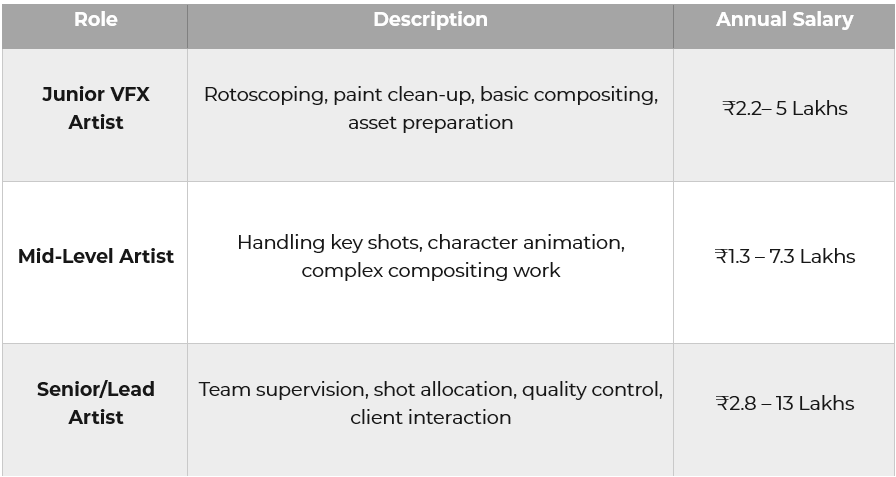 | Role | Description | Annual Salary |
|---|---|---|
| Junior VFX Artist | Rotoscoping, paint clean-up, basic compositing, asset preparation | ₹2.2– 5 Lakhs |
| Mid-Level Artist | Handling key shots, character animation, complex compositing work | ₹1.3 – 7.3 Lakhs |
| Senior/Lead Artist | Team supervision, shot allocation, quality control, client interaction | ₹2.8 – 13 Lakhs |